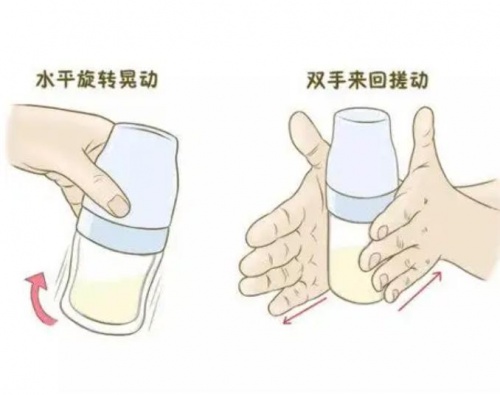 水平旋转晃动

双手来回搓动